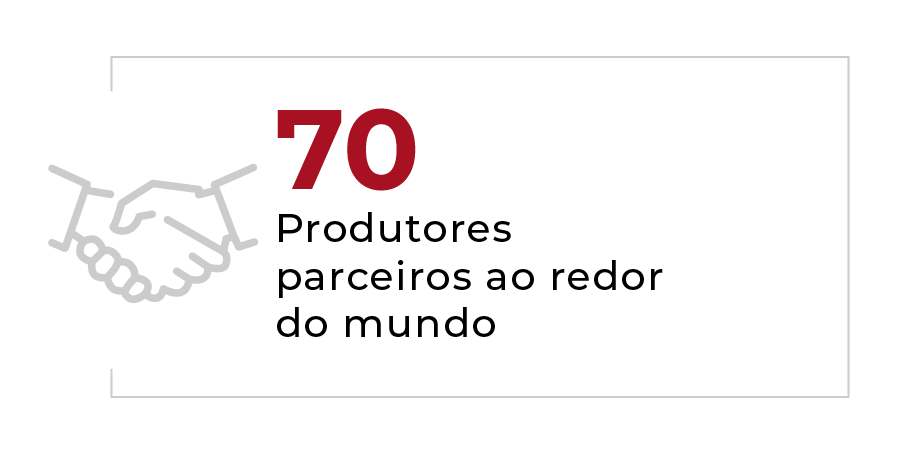 70
Produtores parceiros ao redor do mundo